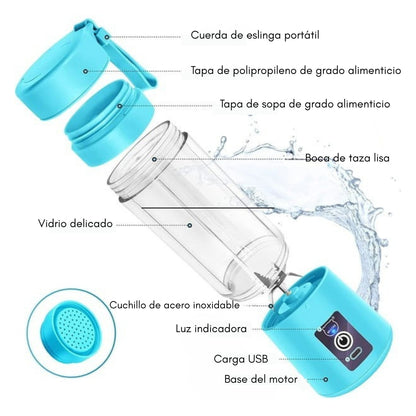 Cuerda de eslinga portátil

Tapa de polipropileno de grado alimenticio

Tapa de sopa de grado alimenticio

Boca de taza lisa

Vidrio delicado

Cuchillo de acero inoxidable

Luz indicadora

Carga USB

Base del motor