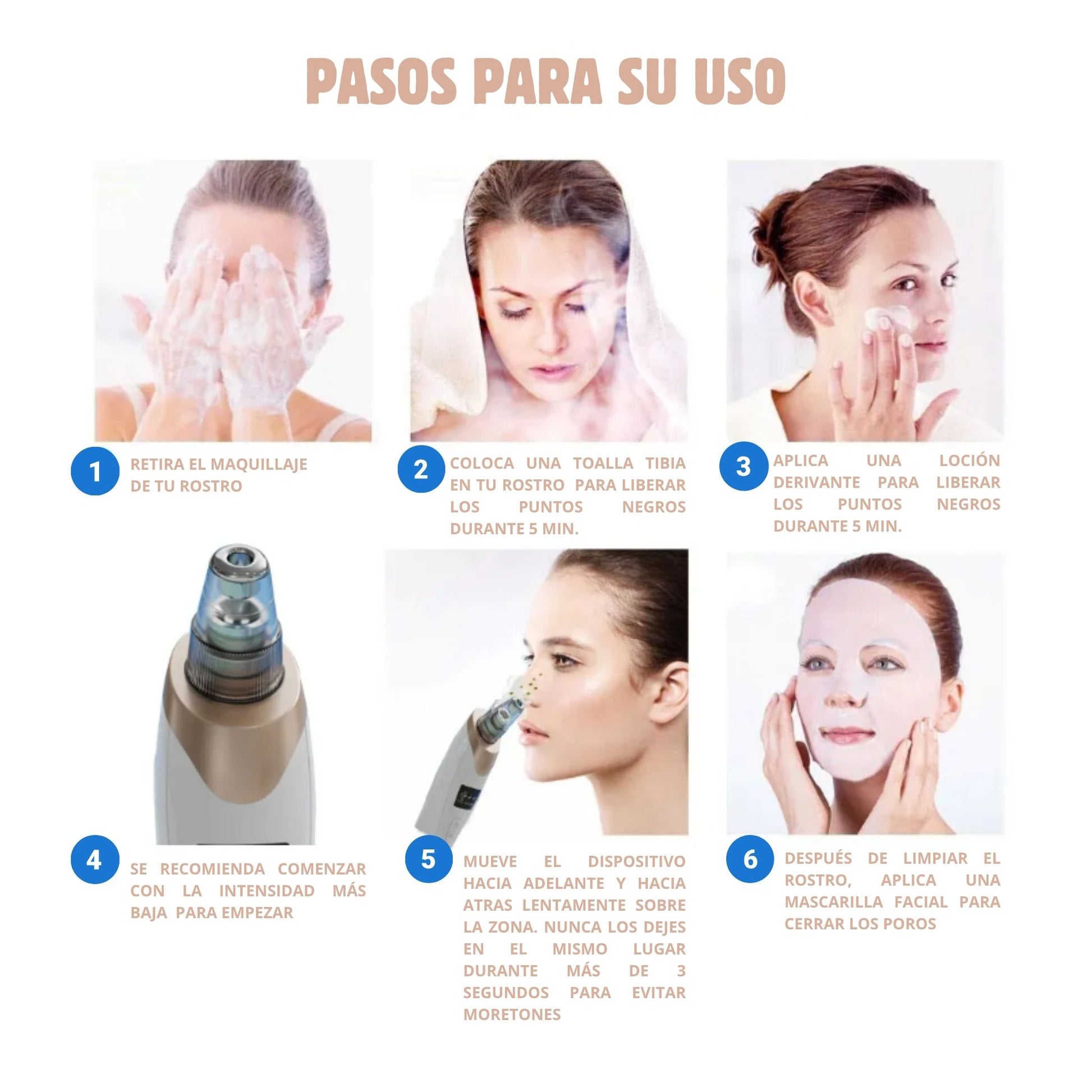 PASOS PARA SU USO

1
RETIRA EL MAQUILLAJE DE TU ROSTRO

2
COLOCA UNA TOALLA TIBIA EN TU ROSTRO PARA LIBERAR LOS PUNTOS NEGROS DURANTE 5 MIN.

3
APLICA UNA LOCIÓN DERIVANTE PARA LIBERAR LOS PUNTOS NEGROS DURANTE 5 MIN.

4
SE RECOMIENDA COMENZAR CON LA INTENSIDAD MÁS BAJA PARA EMPEZAR

5
MUEVE EL DISPOSITIVO HACIA ADELANTE Y HACIA ATRAS LENTAMENTE SOBRE LA ZONA. NUNCA LOS DEJES EN EL MISMO LUGAR DURANTE MÁS DE 3 SEGUNDOS PARA EVITAR MORETONES

6
DESPUÉS DE LIMPIAR EL ROSTRO, APLICA UNA MASCARILLA FACIAL PARA CERRAR LOS POROS